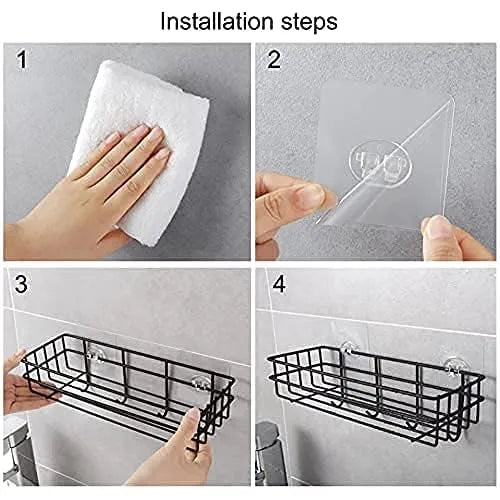 Installation steps

1

2

3

4