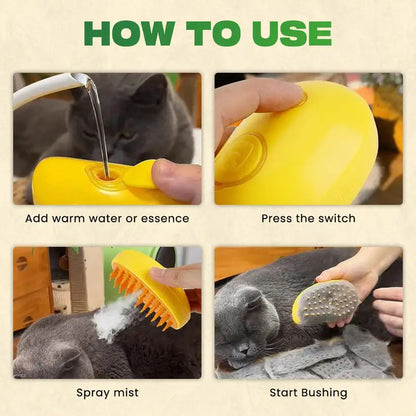 HOW TO USE

Add warm water or essence

Press the switch

Spray mist

Start Bushing